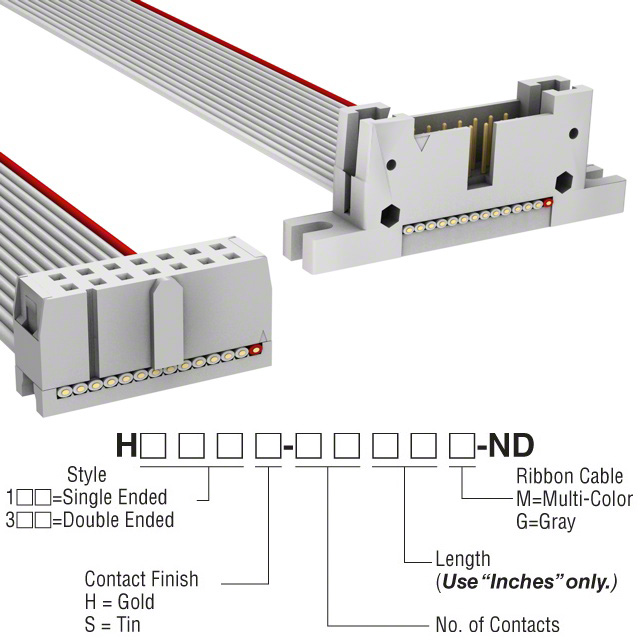 H□□□□-□□□□□-ND

Style
1□□=Single Ended
3□□=Double Ended

Ribbon Cable
M=Multi-Color
G=Gray

Length
(Use "Inches" only.)

Contact Finish
H = Gold
S = Tin

No. of Contacts